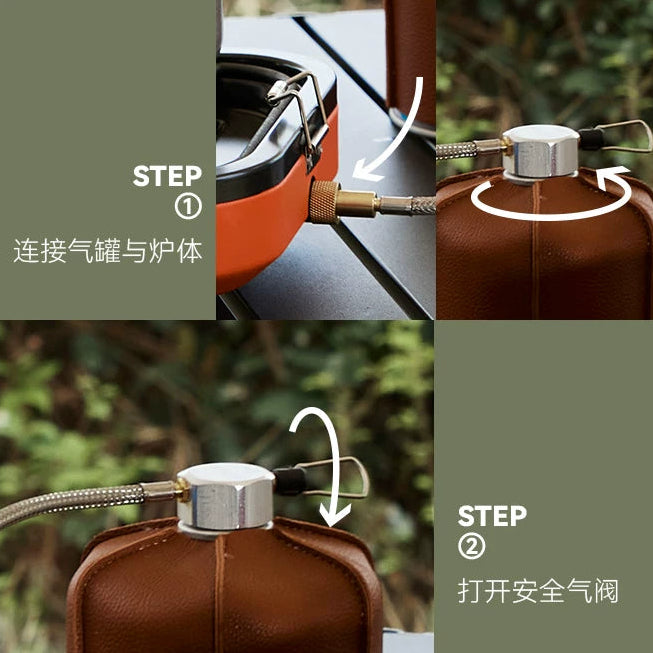 STEP
①
连接气罐与炉体

STEP
②
打开安全气阀